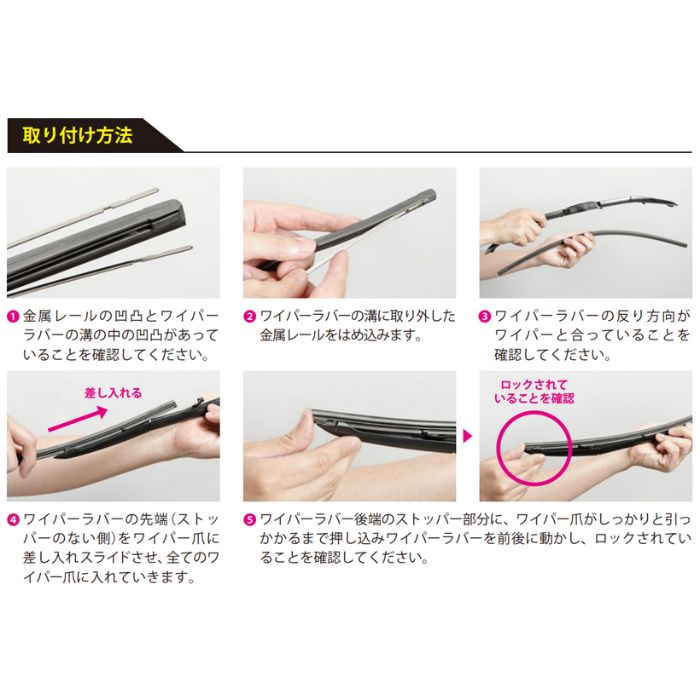 取り付け方法

❶ 金属レールの凹凸とワイパーラバーの溝の中の凹凸があっていることを確認してください。

❷ ワイパーラバーの溝に取り外した金属レールをはめ込みます。

❸ ワイパーラバーの反り方向がワイパーと合っていることを確認してください。

差し入れる

ロックされていることを確認

❹ ワイパーラバーの先端（ストッパーのない側）をワイパー爪に差し入れスライドさせ、全てのワイパー爪に入れていきます。

❺ ワイパーラバー後端のストッパー部分に、ワイパー爪がしっかりと引っかかるまで押し込みワイパーラバーを前後に動かし、ロックされていることを確認してください。