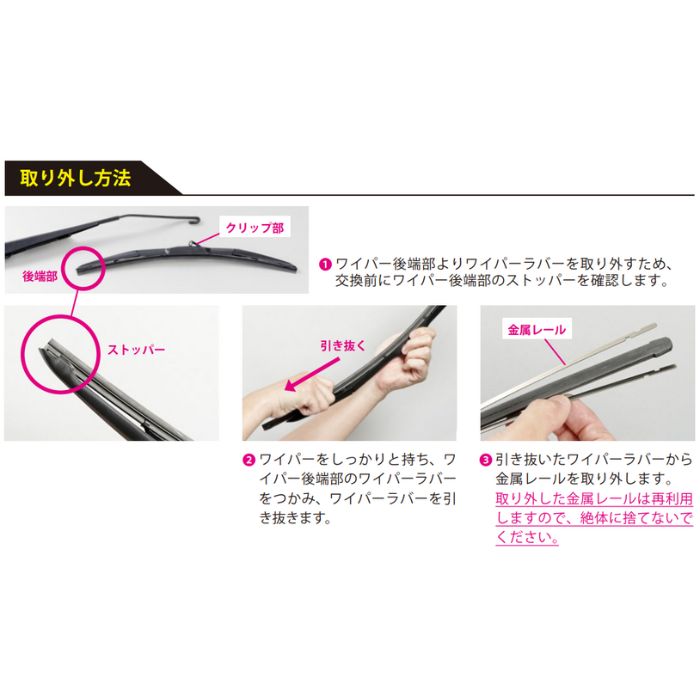 取り外し方法

クリップ部

後端部

❶ ワイパー後端部よりワイパーラバーを取り外すため、交換前にワイパー後端部のストッパーを確認します。

ストッパー

引き抜く

金属レール

❷ ワイパーをしっかりと持ち、ワイパー後端部のワイパーラバーをつかみ、ワイパーラバーを引き抜きます。

❸ 引き抜いたワイパーラバーから金属レールを取り外します。取り外した金属レールは再利用しますので、絶体に捨てないでください。