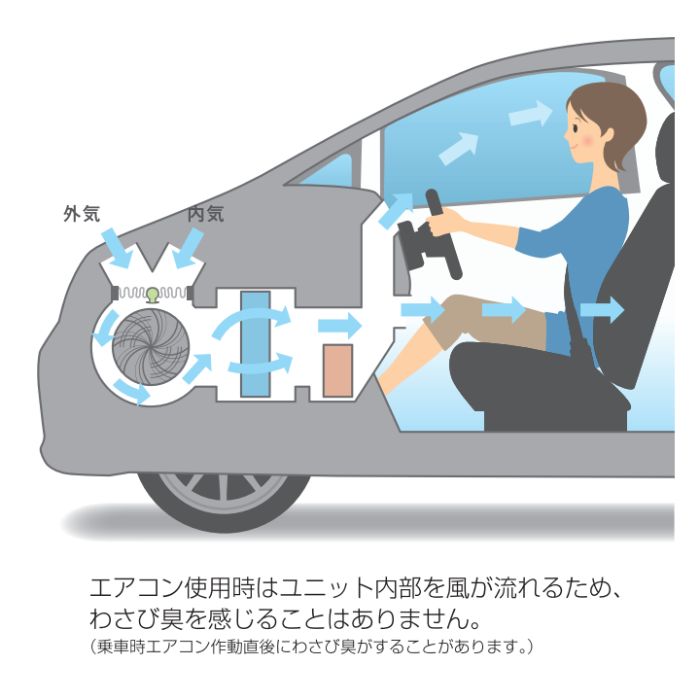 外気

内気

エアコン使用時はユニット内部を風が流れるため、わさび臭を感じることはありません。
（乗車時エアコン作動直後にわさび臭がすることがあります。）